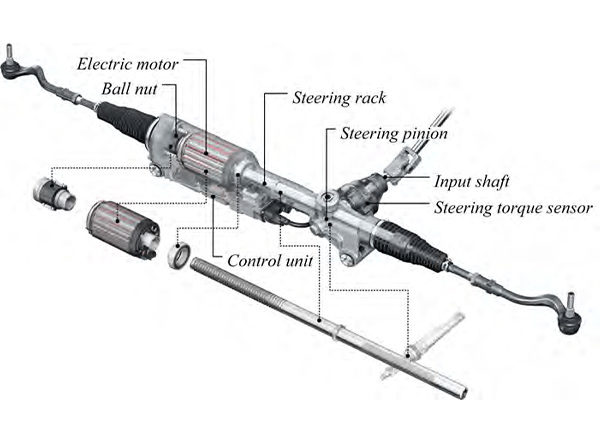 Electric motor
Ball nut
Steering rack
Steering pinion
Input shaft
Steering torque sensor
Control unit