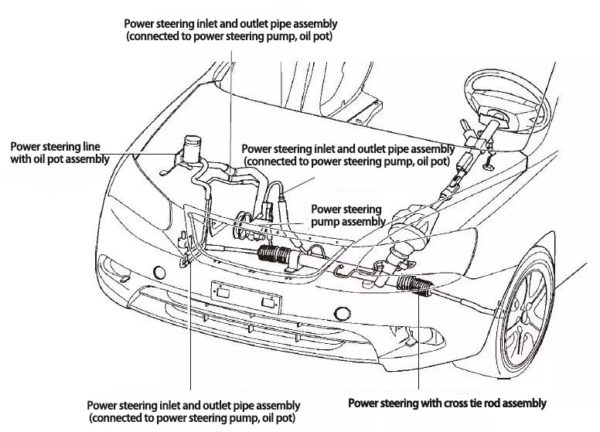 Power steering inlet and outlet pipe assembly
(connected to power steering pump, oil pot)

Power steering line
with oil pot assembly

Power steering inlet and outlet pipe assembly
(connected to power steering pump, oil pot)

Power steering
pump assembly

Power steering inlet and outlet pipe assembly
(connected to power steering pump, oil pot)

Power steering with cross tie rod assembly